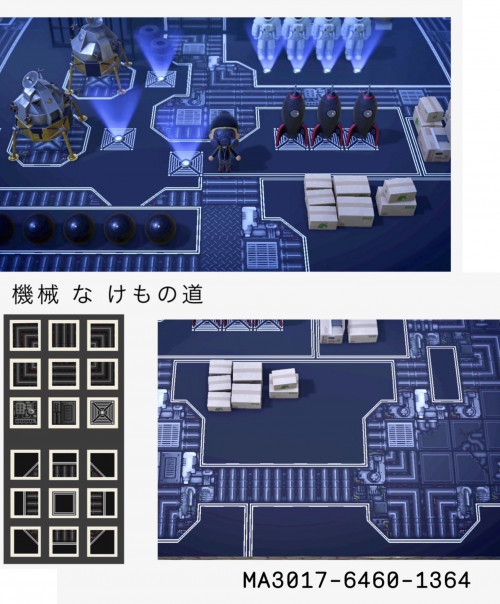 機械 な けもの道

MA3017-6460-1364